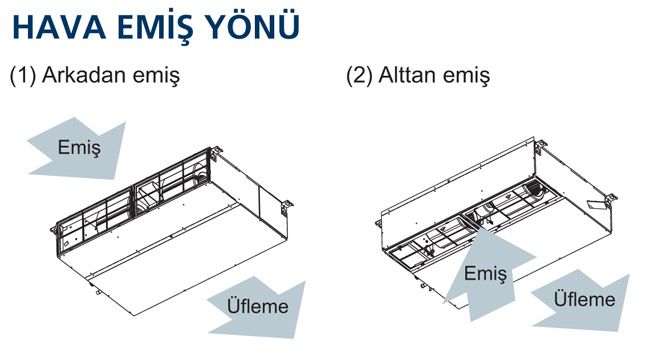 HAVA EMİŞ YÖNÜ

(1) Arkadan emiş

Emiş

Üfleme

(2) Alttan emiş

Emiş

Üfleme